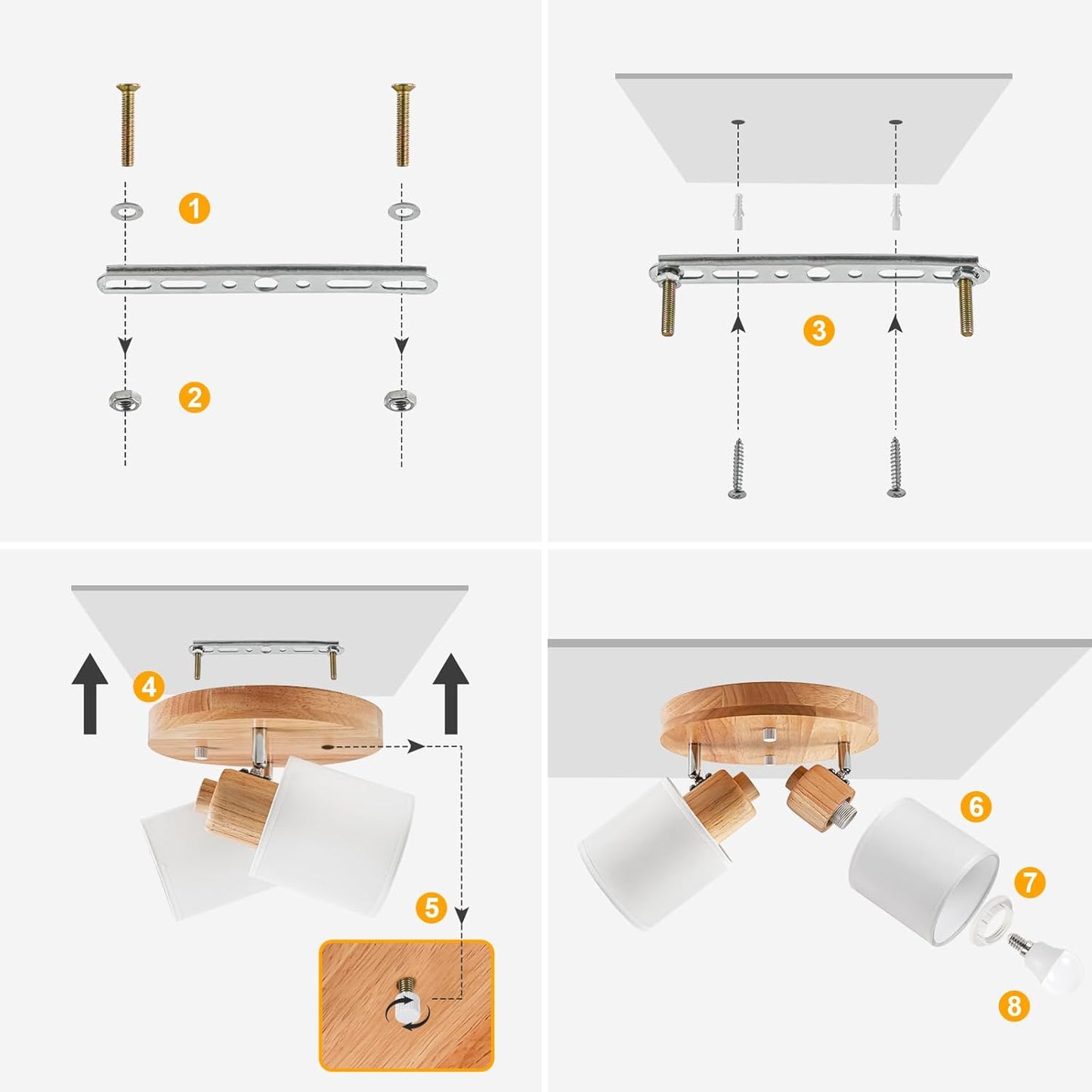 1
2
3
4
5
6
7
8