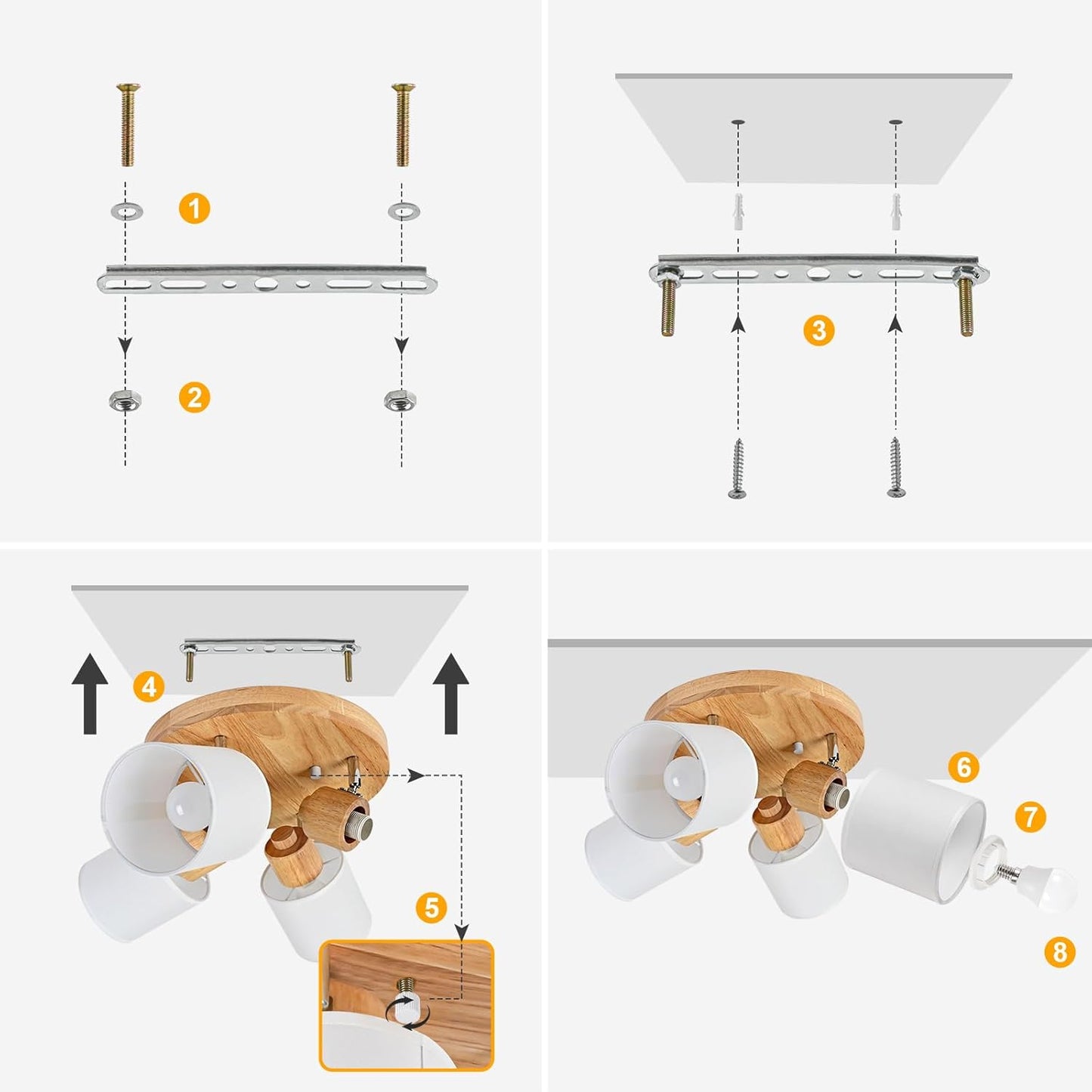 1
2
3
4
5
6
7
8