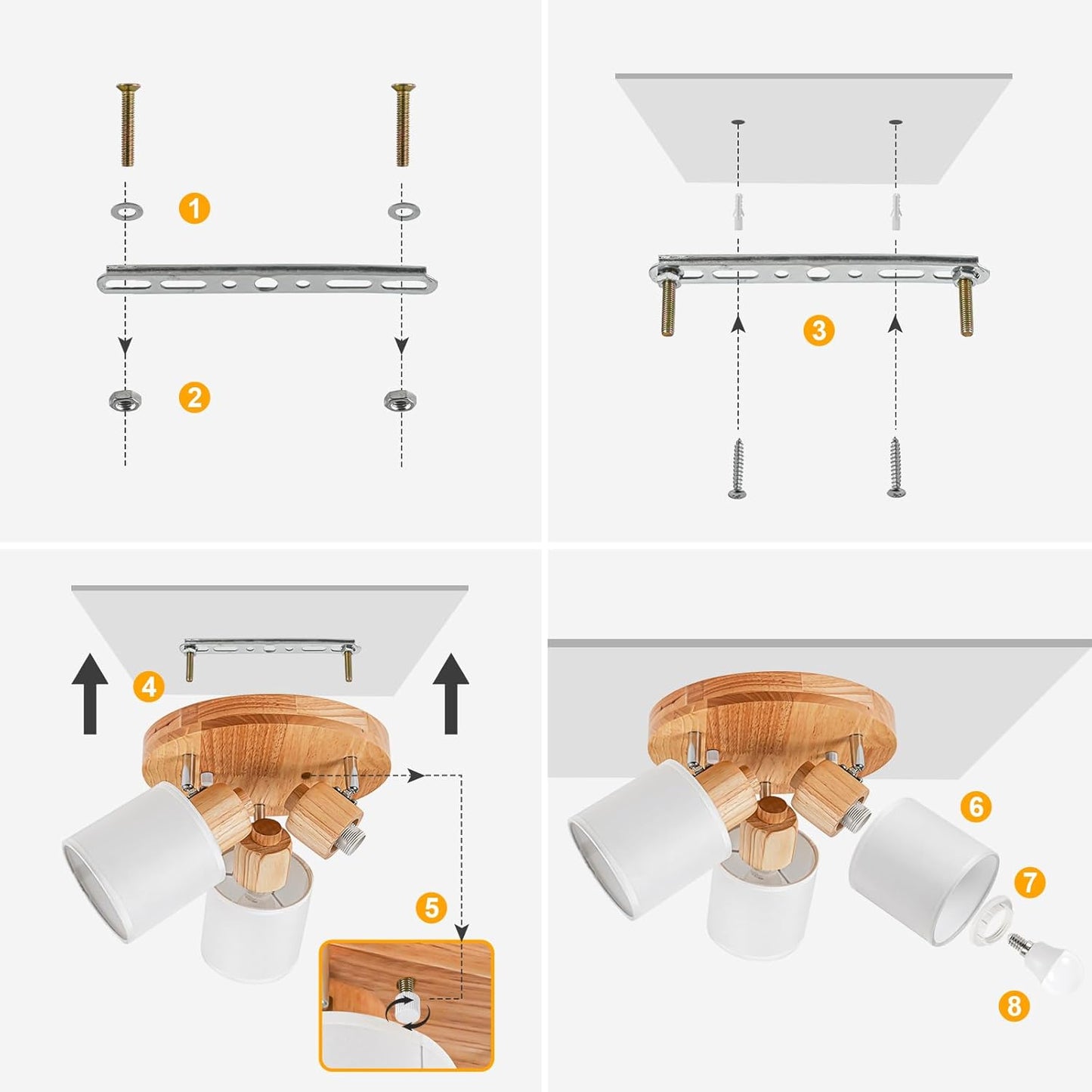 1
2
3
4
5
6
7
8