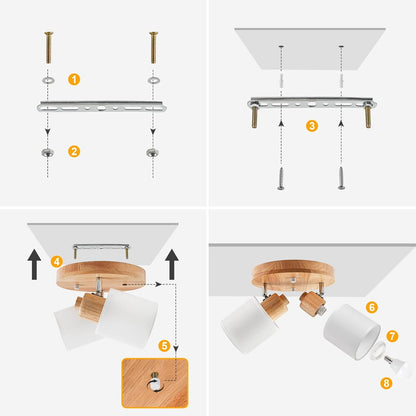 1
2
3
4
5
6
7
8