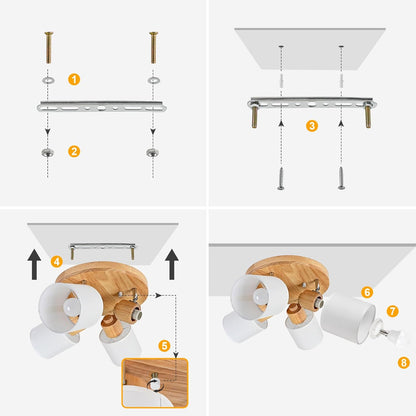 1
2
3
4
5
6
7
8